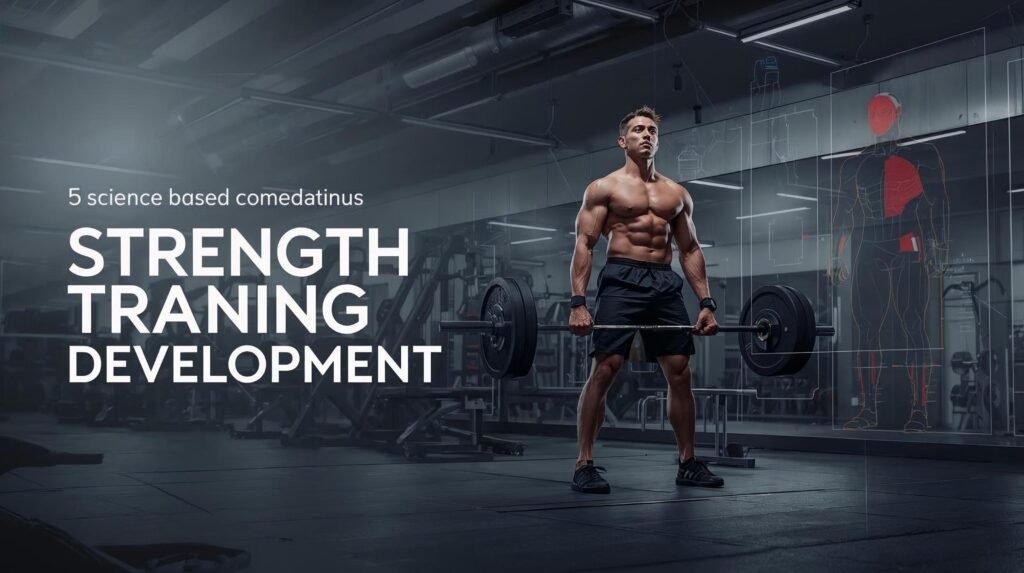 5 science based comedatinus

STRENGTH TRANING DEVELOPMENT