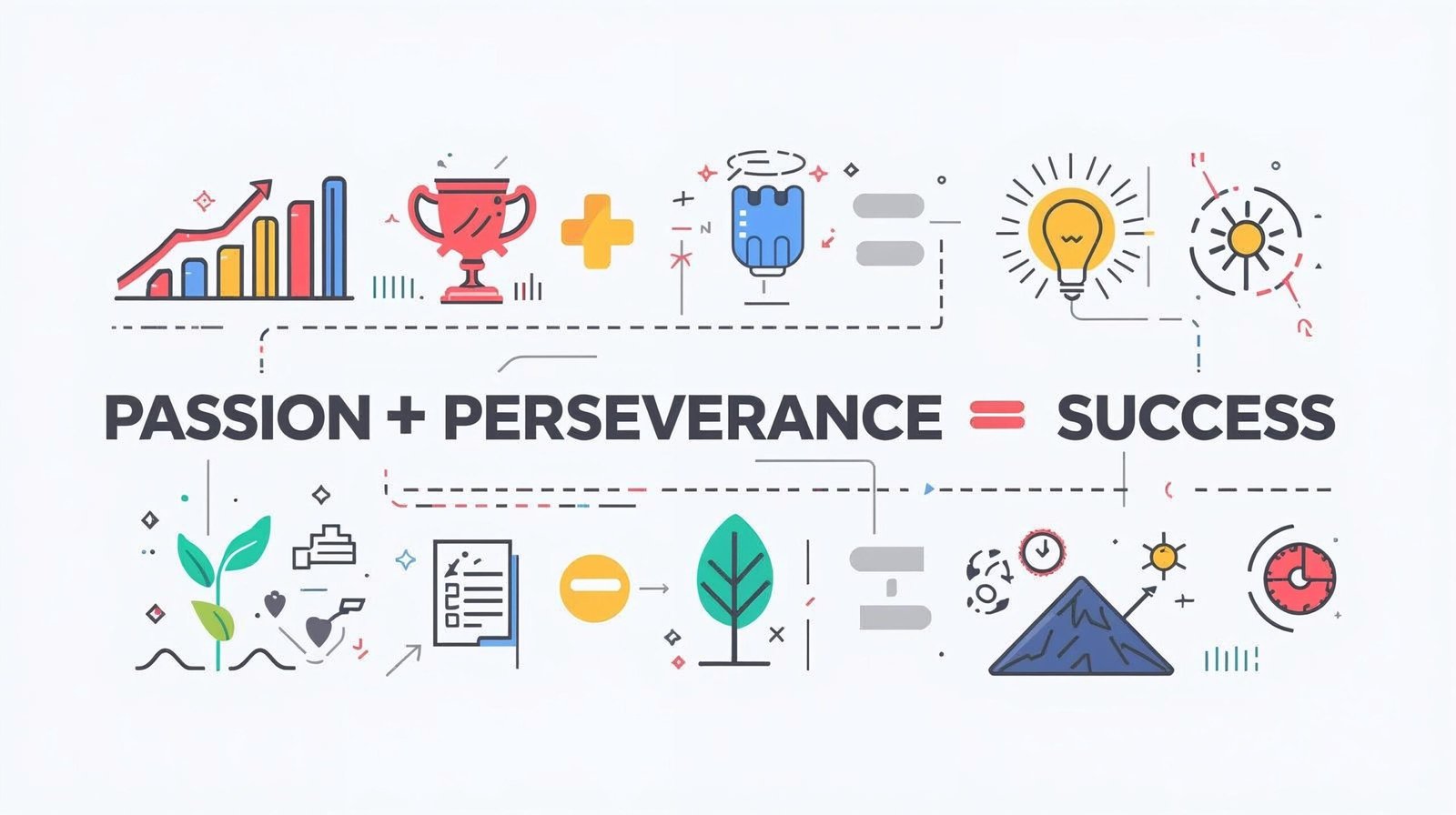 PASSION + PERSEVERANCE = SUCCESS